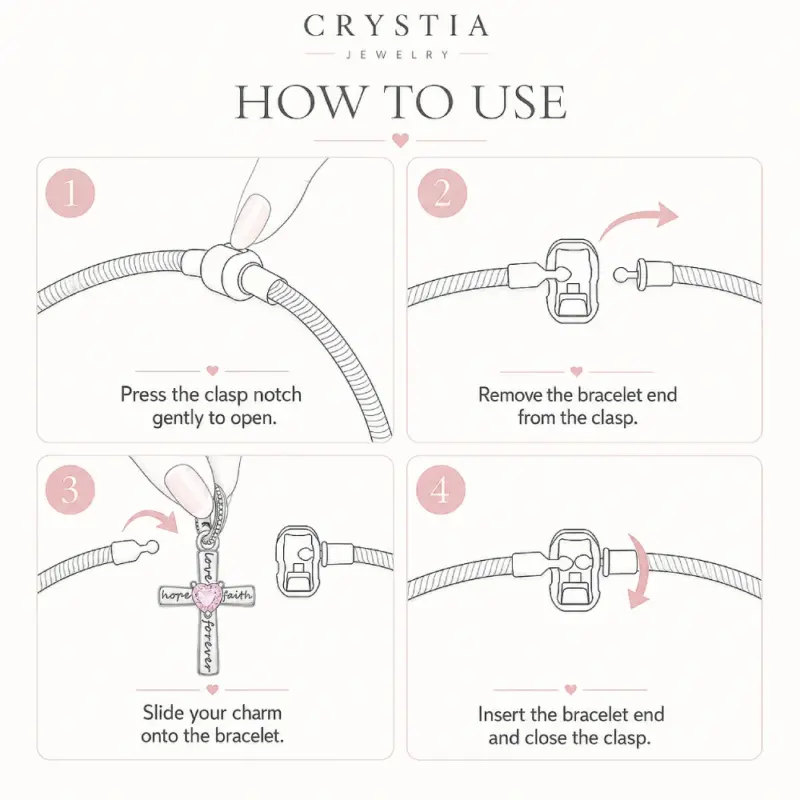 CRYSTIA
JEWELRY

HOW TO USE

1

Press the clasp notch gently to open.

2

Remove the bracelet end from the clasp.

3

love
hope faith
forever

Slide your charm onto the bracelet.

4

Insert the bracelet end and close the clasp.